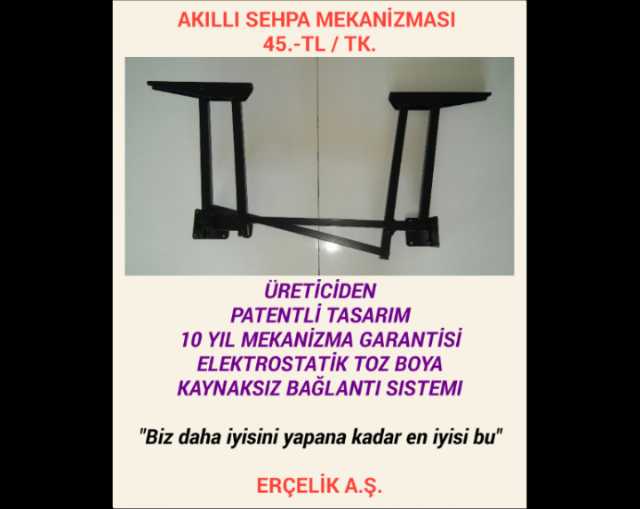 AKILLI SEHPA MEKANİZMASI
45.-TL / TK.

ÜRETİCİDEN
PATENTLİ TASARIM
10 YIL MEKANİZMA GARANTİSİ
ELEKTROSTATİK TOZ BOYA
KAYNAKSIZ BAĞLANTI SISTEMI

"Biz daha iyisini yapana kadar en iyisi bu"

ERÇELİK A.Ş.